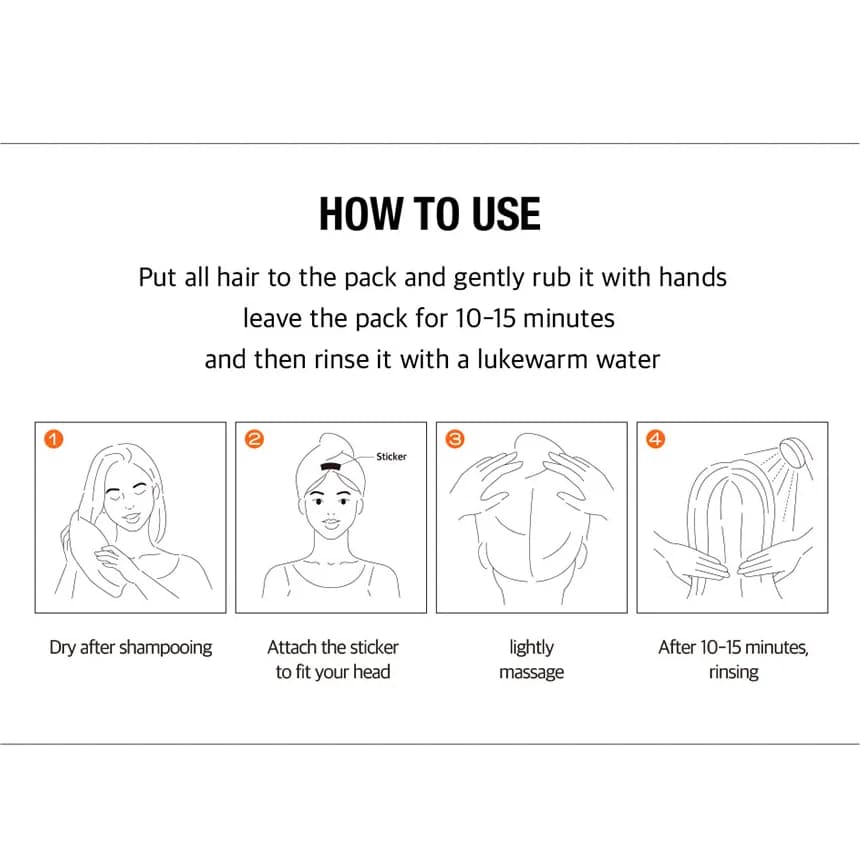 HOW TO USE

Put all hair to the pack and gently rub it with hands
leave the pack for 10-15 minutes
and then rinse it with a lukewarm water

1

Dry after shampooing

2

Sticker

Attach the sticker
to fit your head

3

lightly
massage

4

After 10-15 minutes,
rinsing